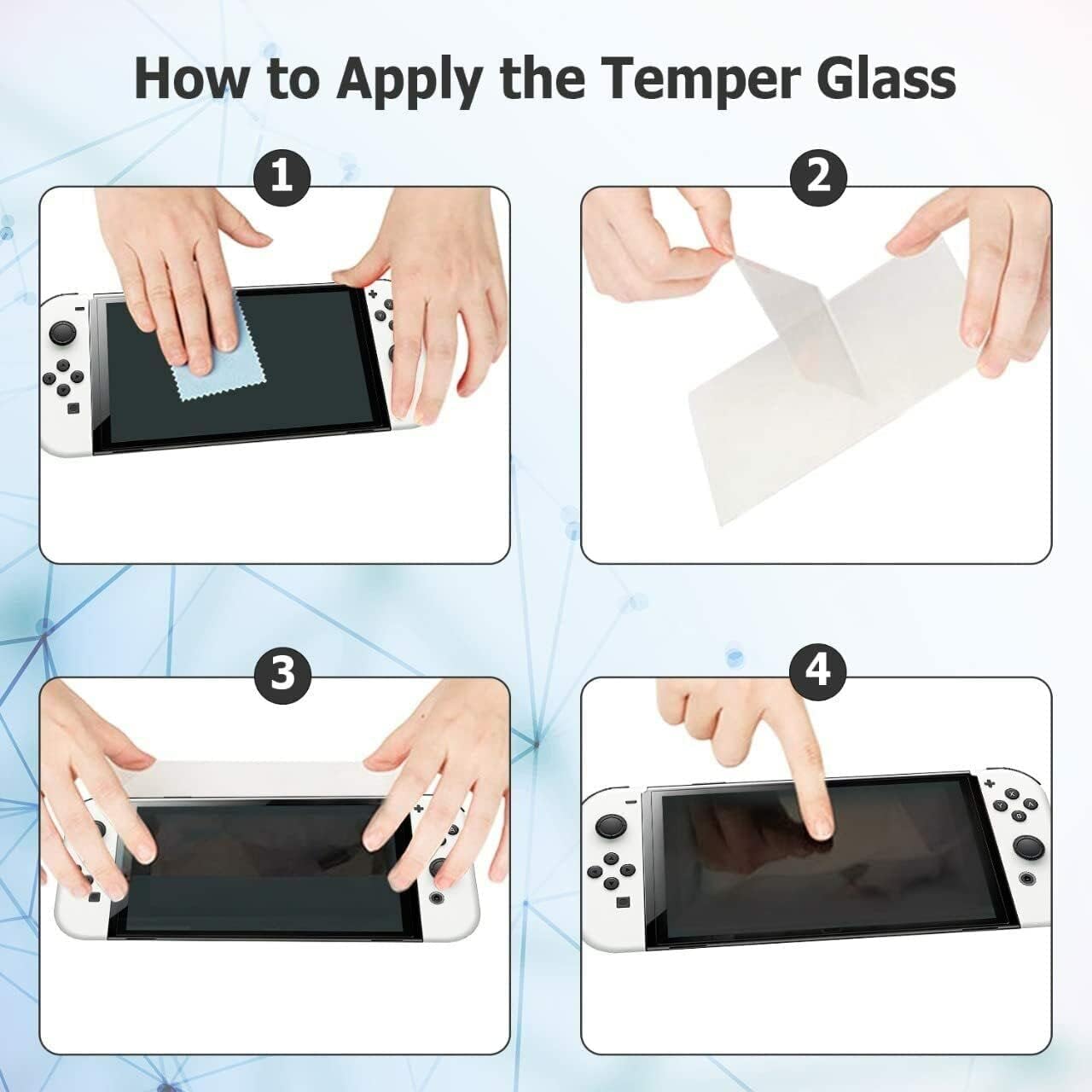 How to Apply the Temper Glass

1

2

3

4