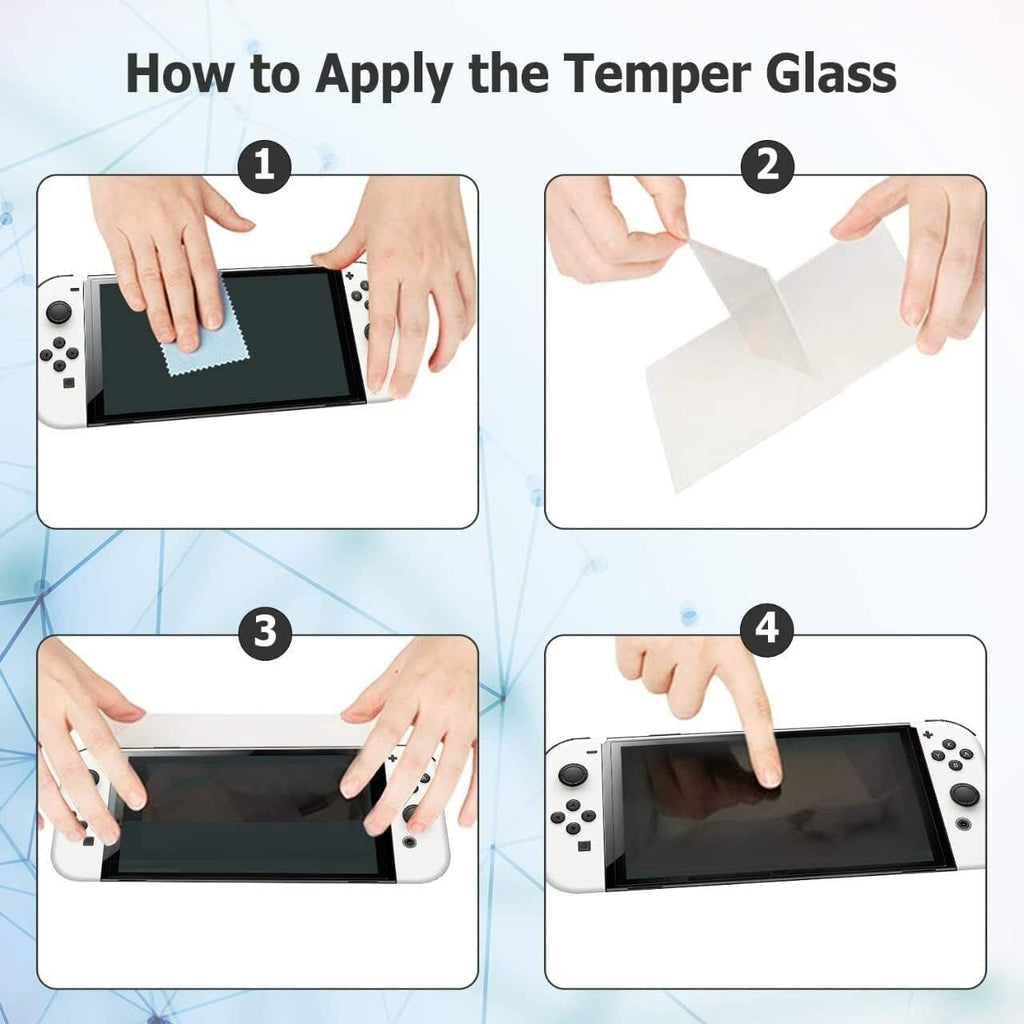 How to Apply the Temper Glass

1

2

3

4