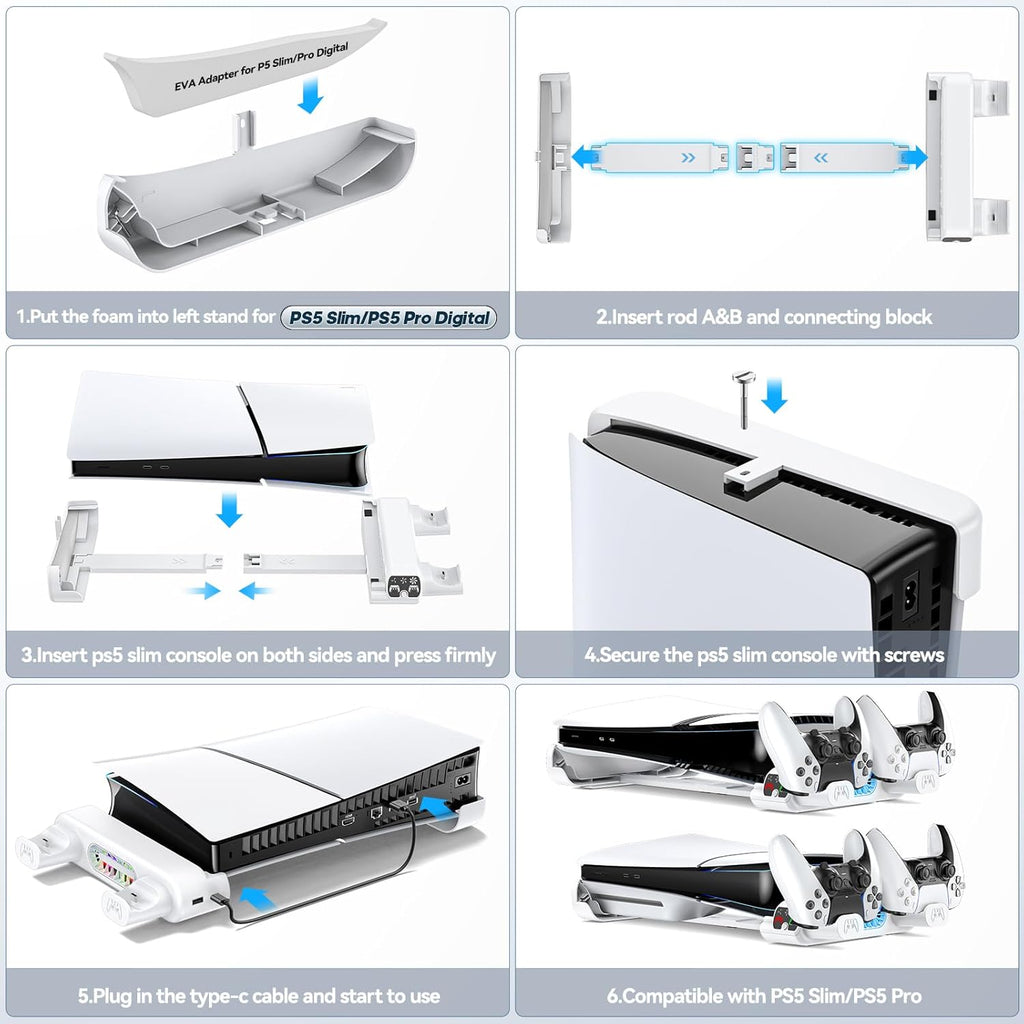 EVA Adapter for P5 Slim/Pro Digital

1.Put the foam into left stand for PS5 Slim/PS5 Pro Digital

2.Insert rod A&B and connecting block

3.Insert ps5 slim console on both sides and press firmly

4.Secure the ps5 slim console with screws

5.Plug in the type-c cable and start to use

6.Compatible with PS5 Slim/PS5 Pro